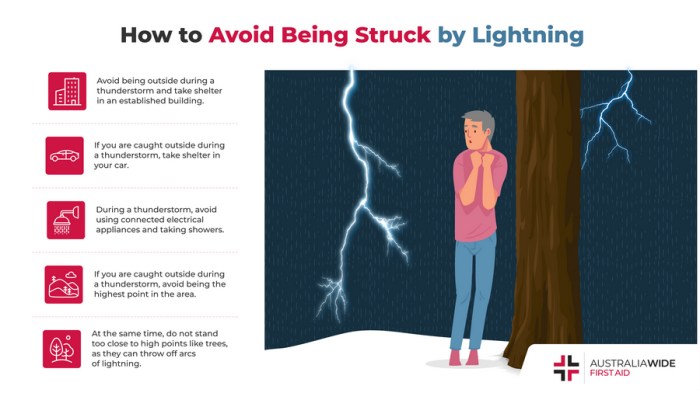 How to Avoid Being Struck by Lightning

Avoid being outside during a thunderstorm and take shelter in an established building.

If you are caught outside during a thunderstorm, take shelter in your car.

During a thunderstorm, avoid using connected electrical appliances and taking showers.

If you are caught outside during a thunderstorm, avoid being the highest point in the area.

At the same time, do not stand too close to high points like trees, as they can throw off arcs of lightning.

AUSTRALIAWIDE FIRST AID